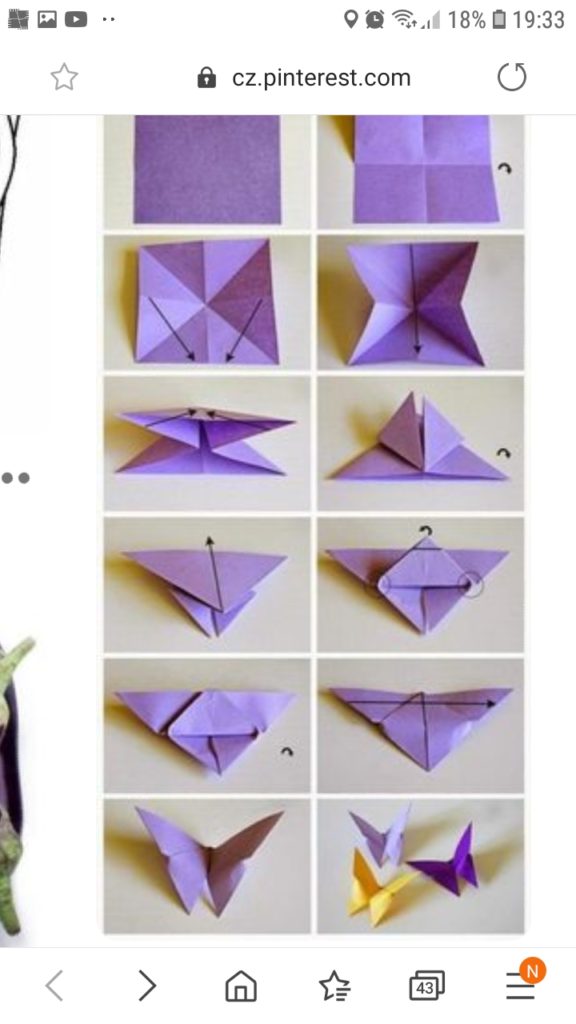 18% 19:33
cz.pinterest.com
43
N